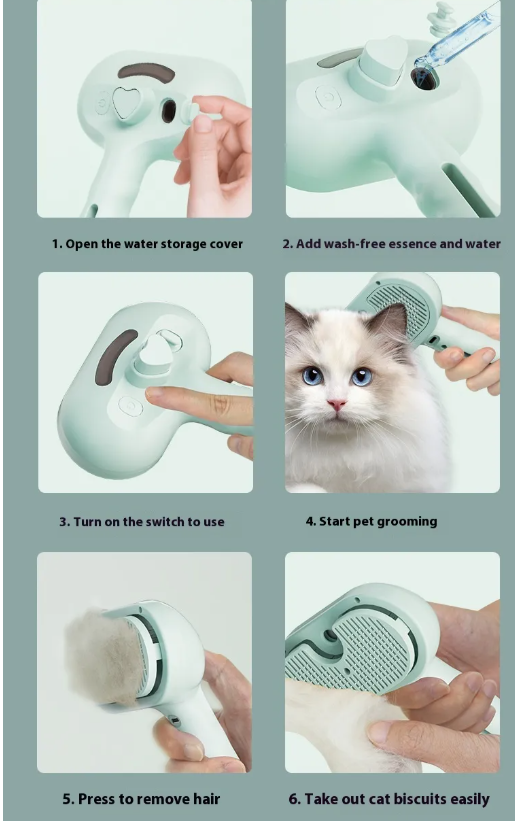 1. Open the water storage cover

2. Add wash-free essence and water

3. Turn on the switch to use

4. Start pet grooming

5. Press to remove hair

6. Take out cat biscuits easily